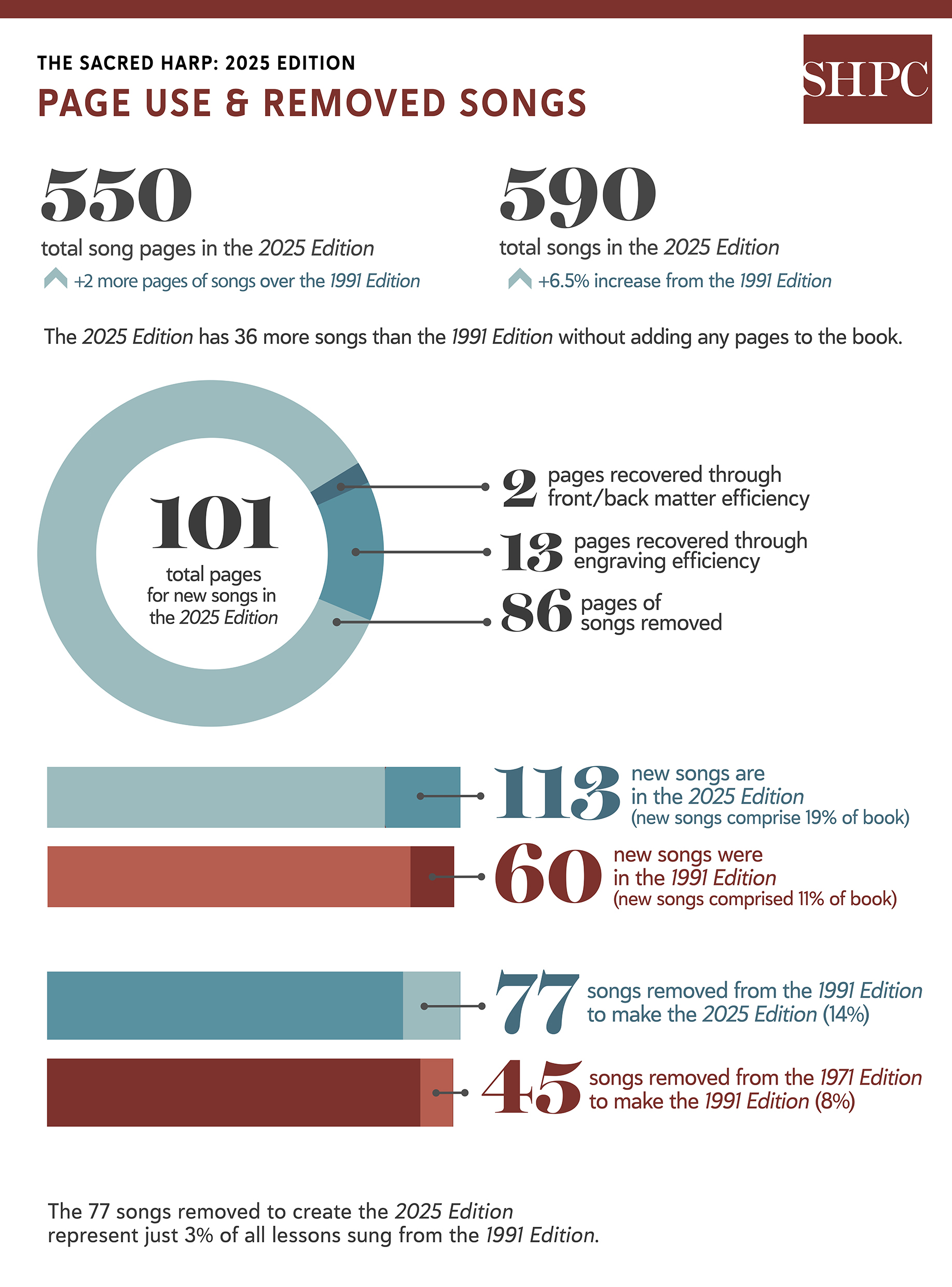 THE SACRED HARP: 2025 EDITION

PAGE USE & REMOVED SONGS

SHPC

550

total song pages in the 2025 Edition

+2 more pages of songs over the 1991 Edition

590

total songs in the 2025 Edition

+6.5% increase from the 1991 Edition

The 2025 Edition has 36 more songs than the 1991 Edition without adding any pages to the book.

101

total pages for new songs in the 2025 Edition

2 pages recovered through front/back matter efficiency

13 pages recovered through engraving efficiency

86 pages of songs removed

113 new songs are in the 2025 Edition (new songs comprise 19% of book)

60 new songs were in the 1991 Edition (new songs comprised 11% of book)

77 songs removed from the 1991 Edition to make the 2025 Edition (14%)

45 songs removed from the 1971 Edition to make the 1991 Edition (8%)

The 77 songs removed to create the 2025 Edition represent just 3% of all lessons sung from the 1991 Edition.